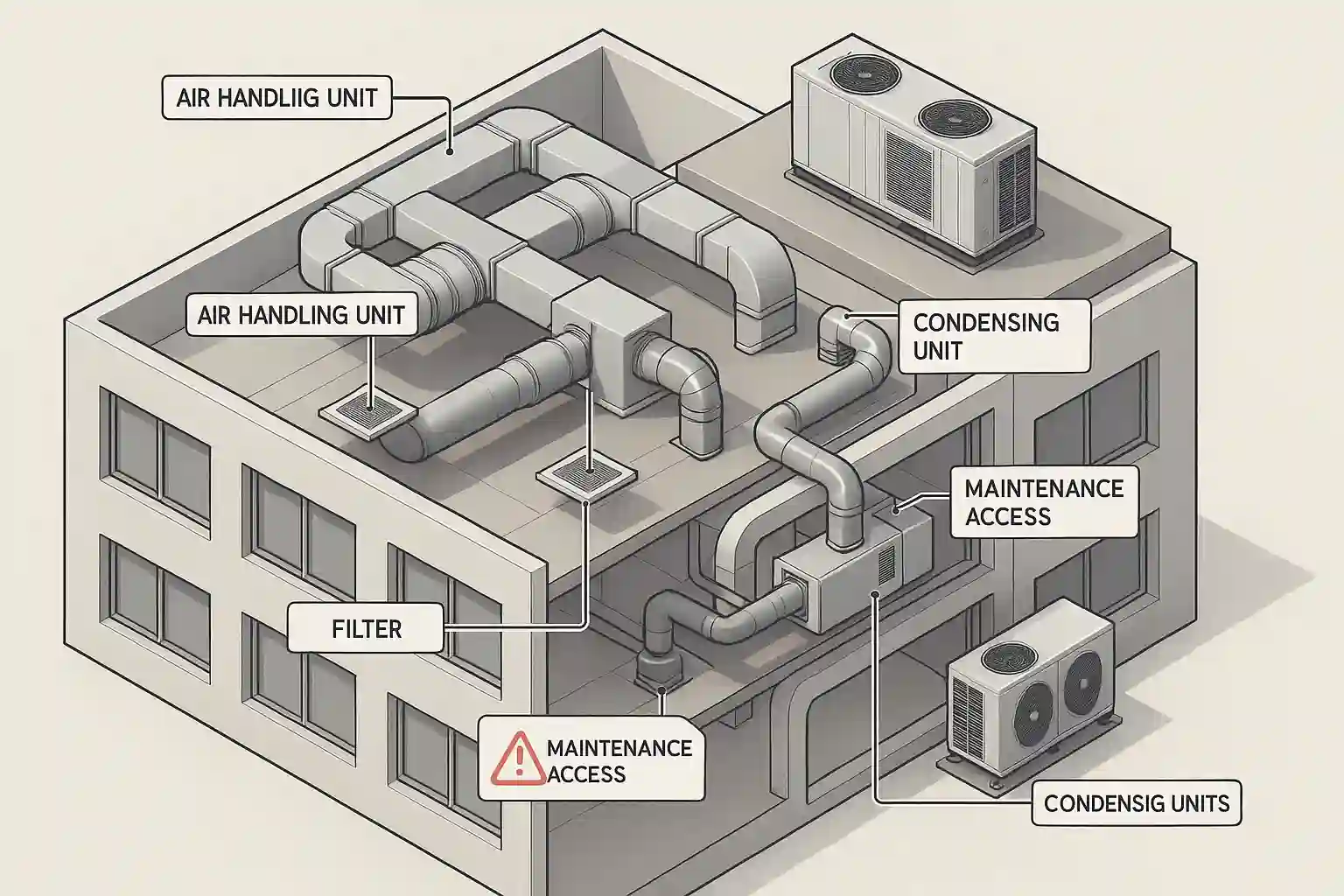 AIR HANDLIIG UNIT

AIR HANDLING UNIT

CONDENSING UNIT

MAINTENANCE ACCESS

FILTER

MAINTENANCE ACCESS

CONDENSIG UNITS